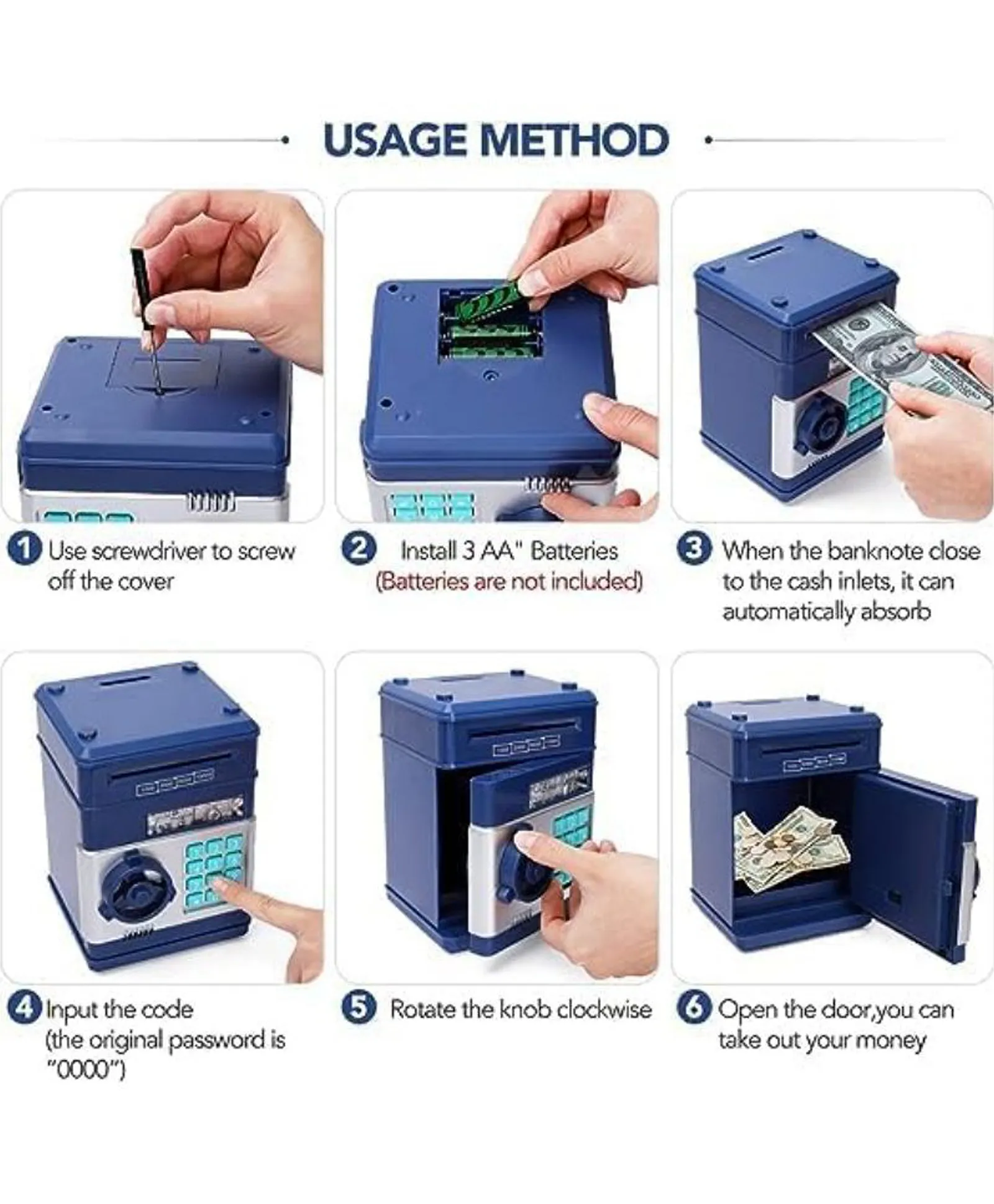 USAGE METHOD

1 Use screwdriver to screw off the cover

2 Install 3 AA" Batteries
(Batteries are not included)

3 When the banknote close to the cash inlets, it can automatically absorb

4 Input the code (the original password is "0000")

5 Rotate the knob clockwise

6 Open the door,you can take out your money